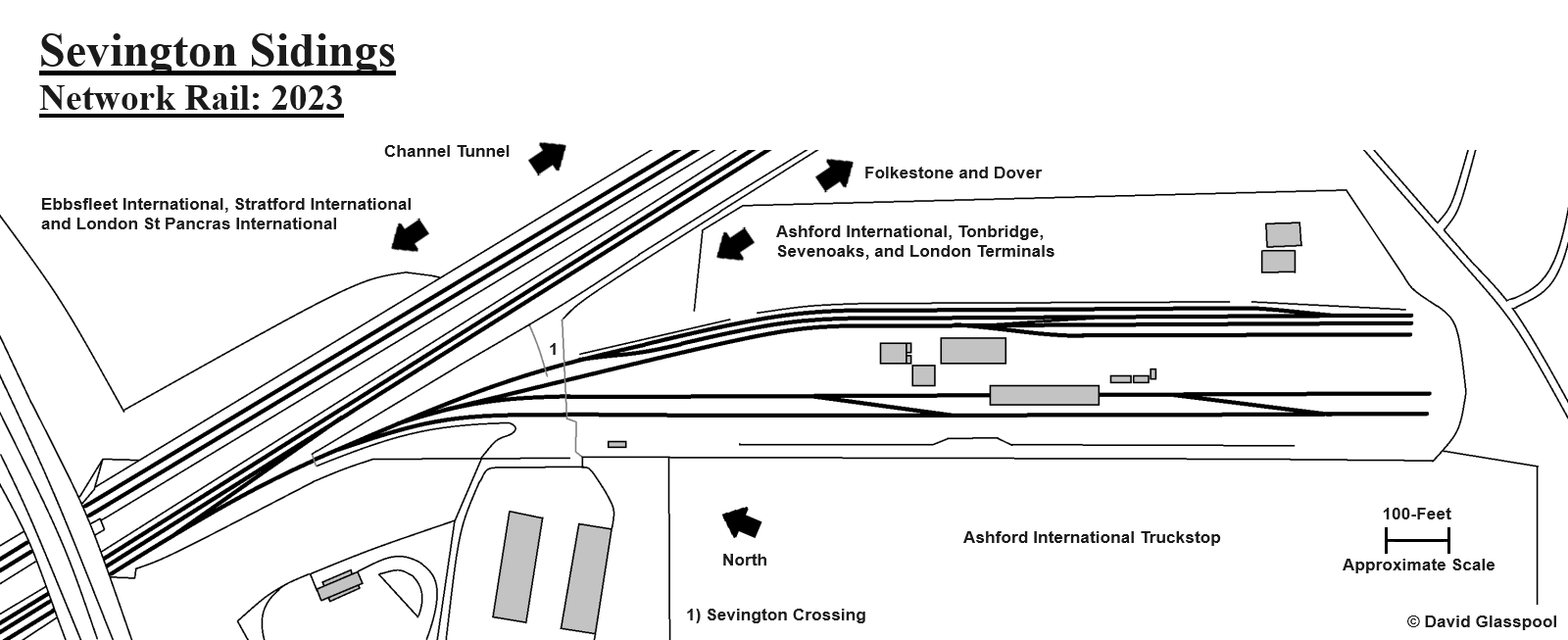 Sevington Sidings
Network Rail: 2023

Channel Tunnel

Folkestone and Dover

Ebbsfleet International, Stratford International and London St Pancras International

Ashford International, Tonbridge, Sevenoaks, and London Terminals

1

North

Ashford International Truckstop

100-Feet
Approximate Scale

1) Sevington Crossing

© David Glasspool