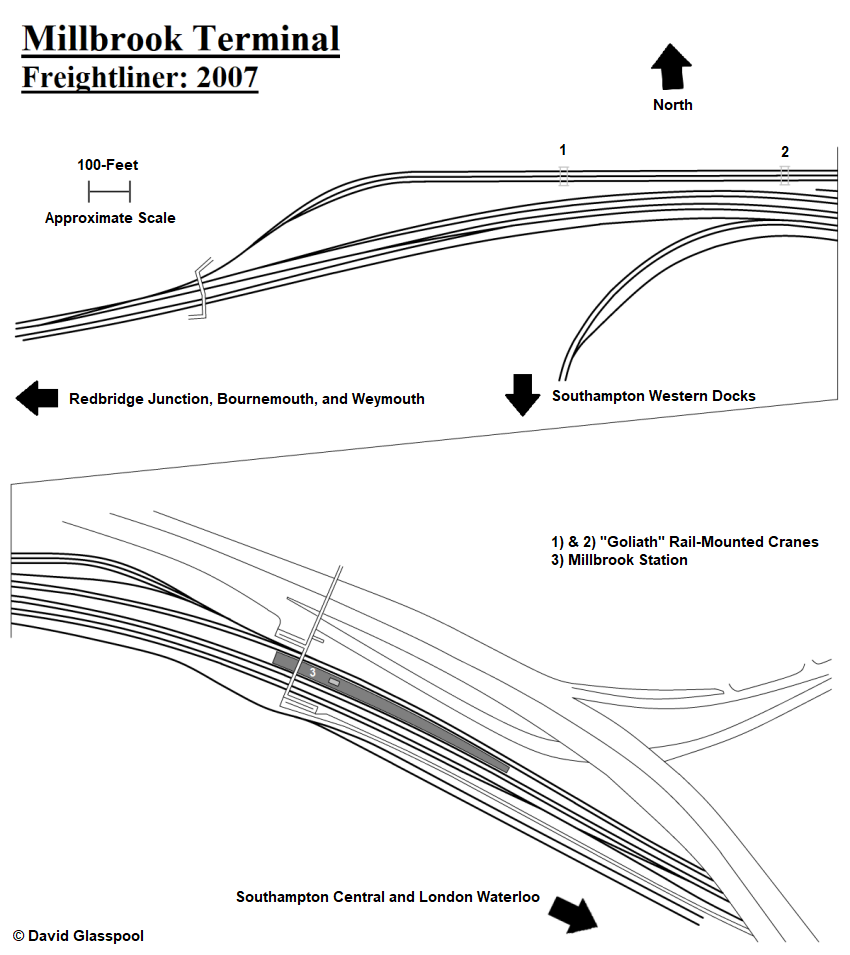 Millbrook Terminal
Freightliner: 2007

North

100-Feet
Approximate Scale

1
2

Redbridge Junction, Bournemouth, and Weymouth

Southampton Western Docks

1) & 2) "Goliath" Rail-Mounted Cranes
3) Millbrook Station

3

Southampton Central and London Waterloo

© David Glasspool