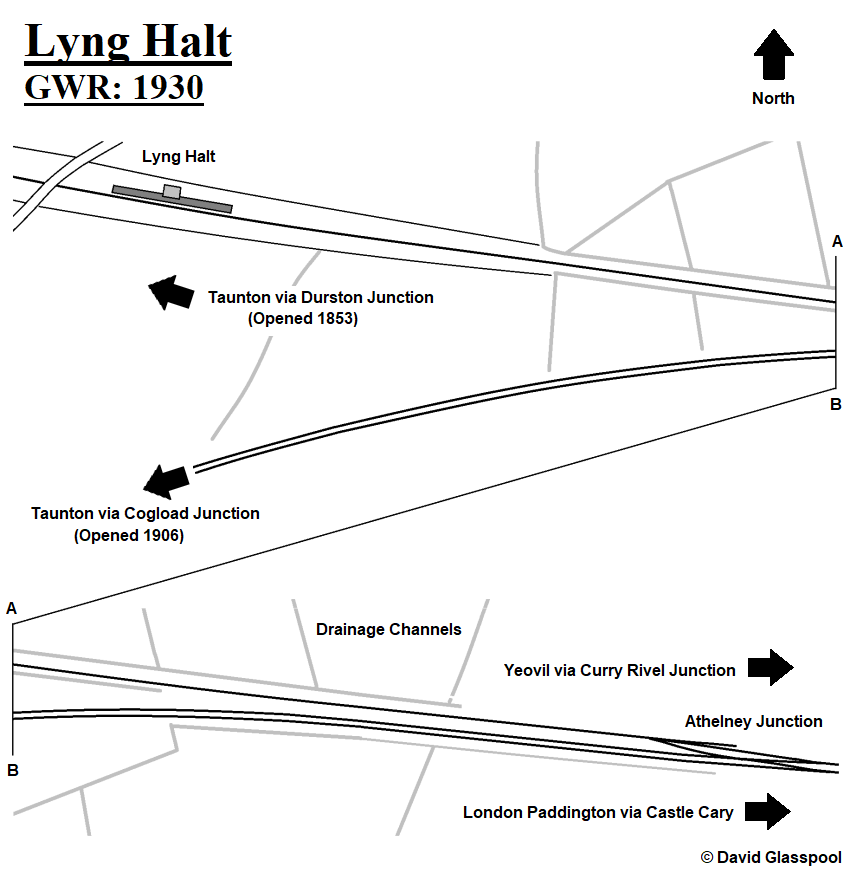 Lyng Halt
GWR: 1930

North

Lyng Halt

A

Taunton via Durston Junction
(Opened 1853)

B

Taunton via Cogload Junction
(Opened 1906)

A

Drainage Channels

Yeovil via Curry Rivel Junction

Athelney Junction

B

London Paddington via Castle Cary

© David Glasspool